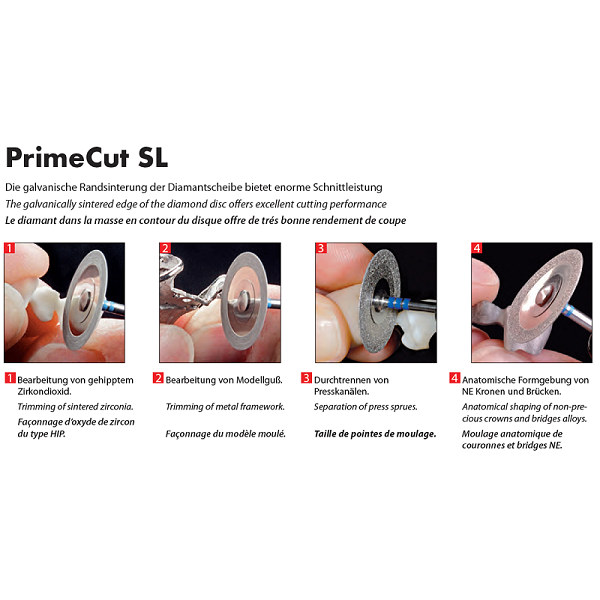 PrimeCut SL

Die galvanische Randsinterung der Diamantscheibe bietet enorme Schnittleistung
The galvanically sintered edge of the diamond disc offers excellent cutting performance
Le diamant dans la masse en contour du disque offre de trés bonne rendement de coupe

1

2

3

4

1 Bearbeitung von gehipptem Zirkondioxid.
Trimming of sintered zirconia.
Façonnage d'oxyde de zircon du type HIP.

2 Bearbeitung von Modellguß.
Trimming of metal framework.
Façonnage du modèle moulé.

3 Durchtrennen von Presskanälen.
Separation of press sprues.
Taille de pointes de moulage.

4 Anatomische Formgebung von NE Kronen und Brücken.
Anatomical shaping of non-precious crowns and bridges alloys.
Moulage anatomique de couronnes et bridges NE.